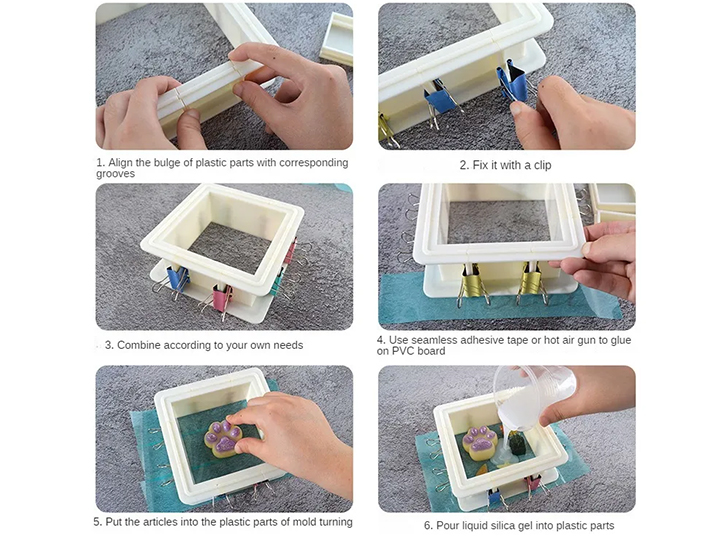 1. Align the bulge of plastic parts with corresponding grooves

2. Fix it with a clip

3. Combine according to your own needs

4. Use seamless adhesive tape or hot air gun to glue on PVC board

5. Put the articles into the plastic parts of mold turning

6. Pour liquid silica gel into plastic parts